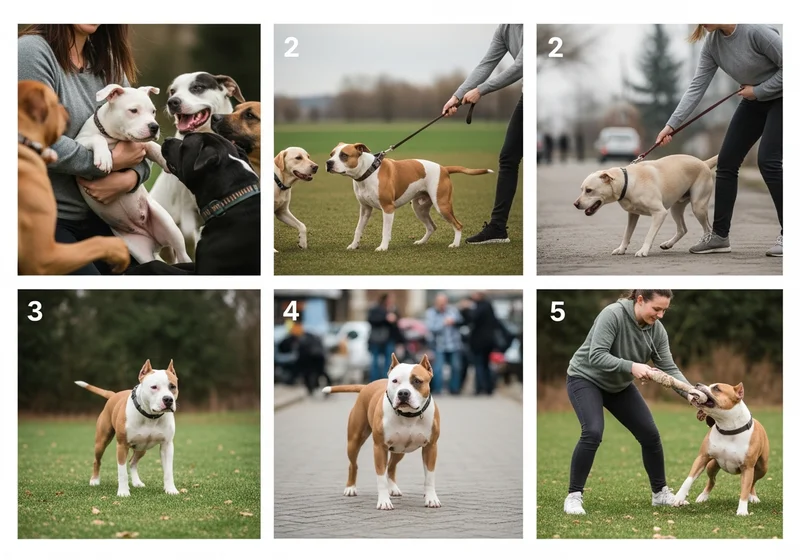 2

2

3

4

5