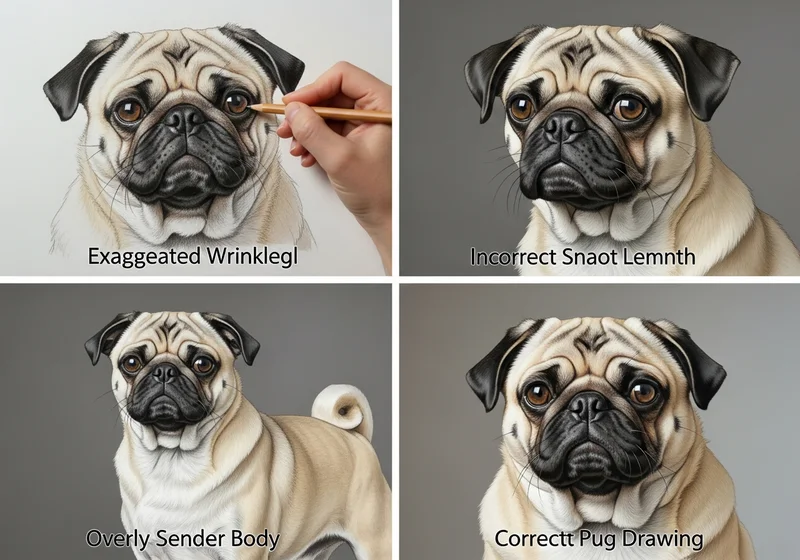 Exaggeated Wrinklegl

Incorrect Snaot Lemnth

Overly Sender Body

Correctt Pug Drawing